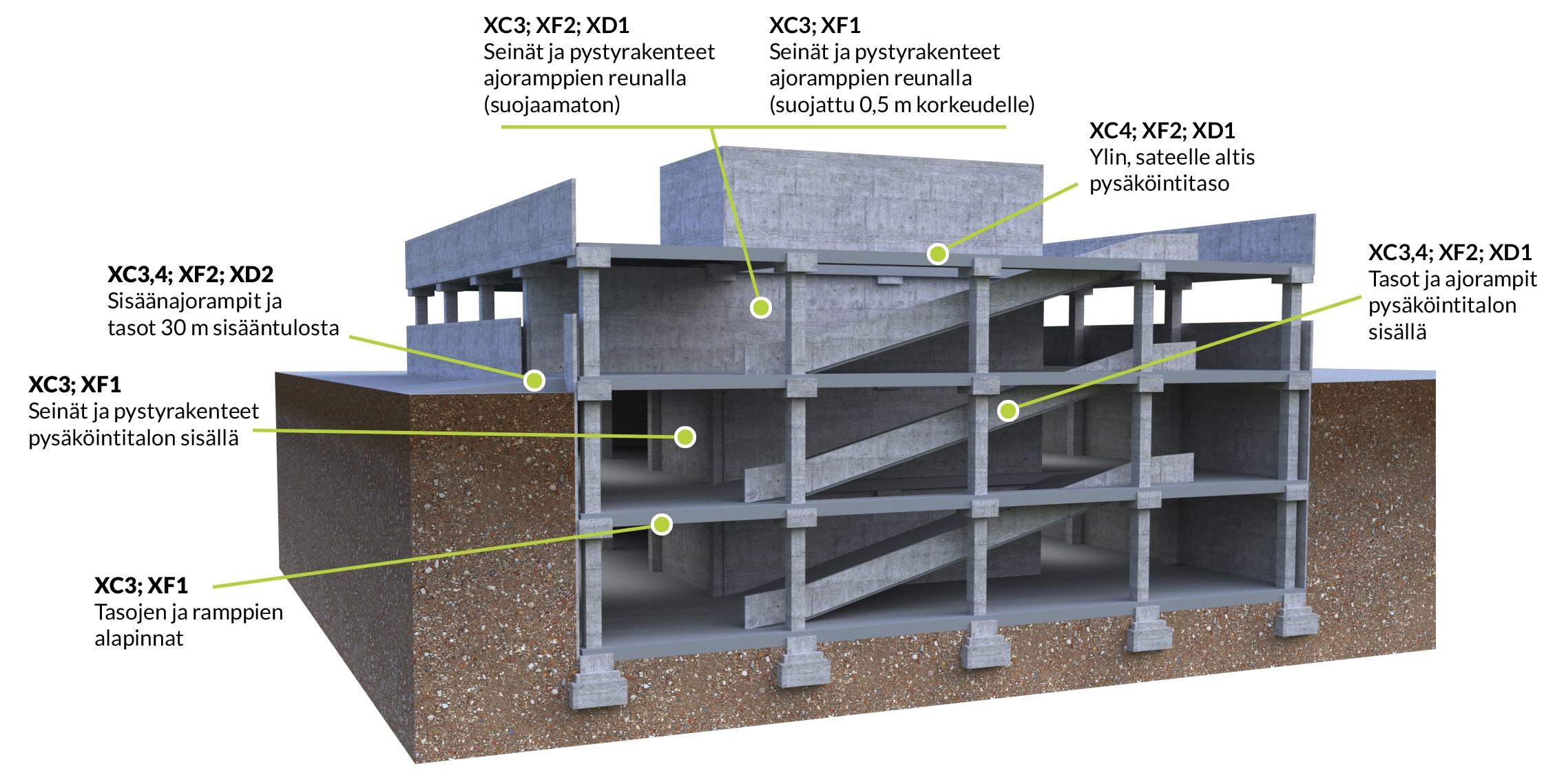 XC3; XF2; XD1
Seinät ja pystyrakenteet ajoramppien reunalla (suojaamaton)

XC3; XF1
Seinät ja pystyrakenteet ajoramppien reunalla (suojattu 0,5 m korkeudelle)

XC4; XF2; XD1
Ylin, sateelle altis pysäköintitaso

XC3,4; XF2; XD2
Sisäänajorampit ja tasot 30 m sisääntulosta

XC3,4; XF2; XD1
Tasot ja ajorampit pysäköintitalon sisällä

XC3; XF1
Seinät ja pystyrakenteet pysäköintitalon sisällä

XC3; XF1
Tasojen ja ramppien alapinnat